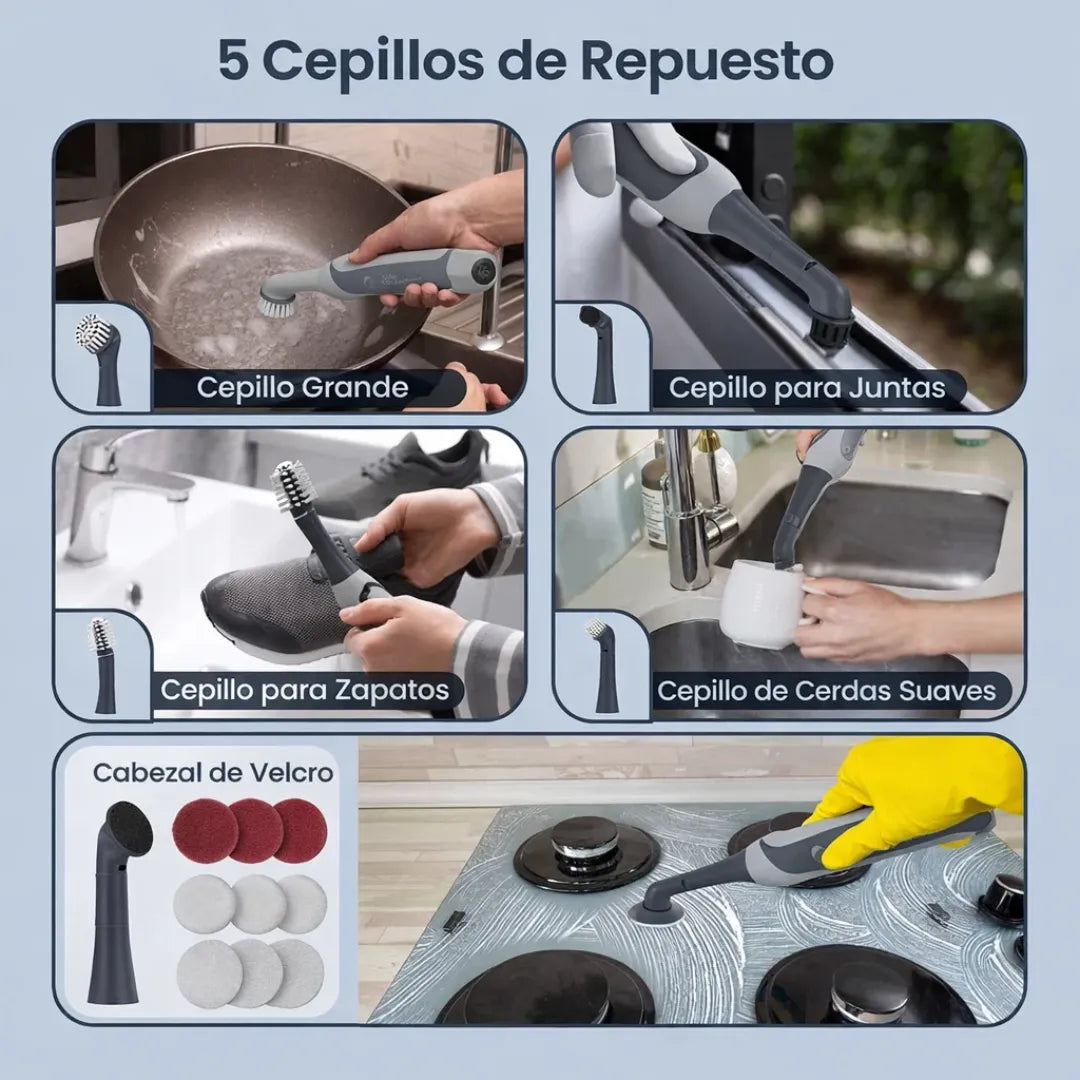 5 Cepillos de Repuesto

Cepillo Grande

Cepillo para Juntas

Cepillo para Zapatos

Cepillo de Cerdas Suaves

Cabezal de Velcro