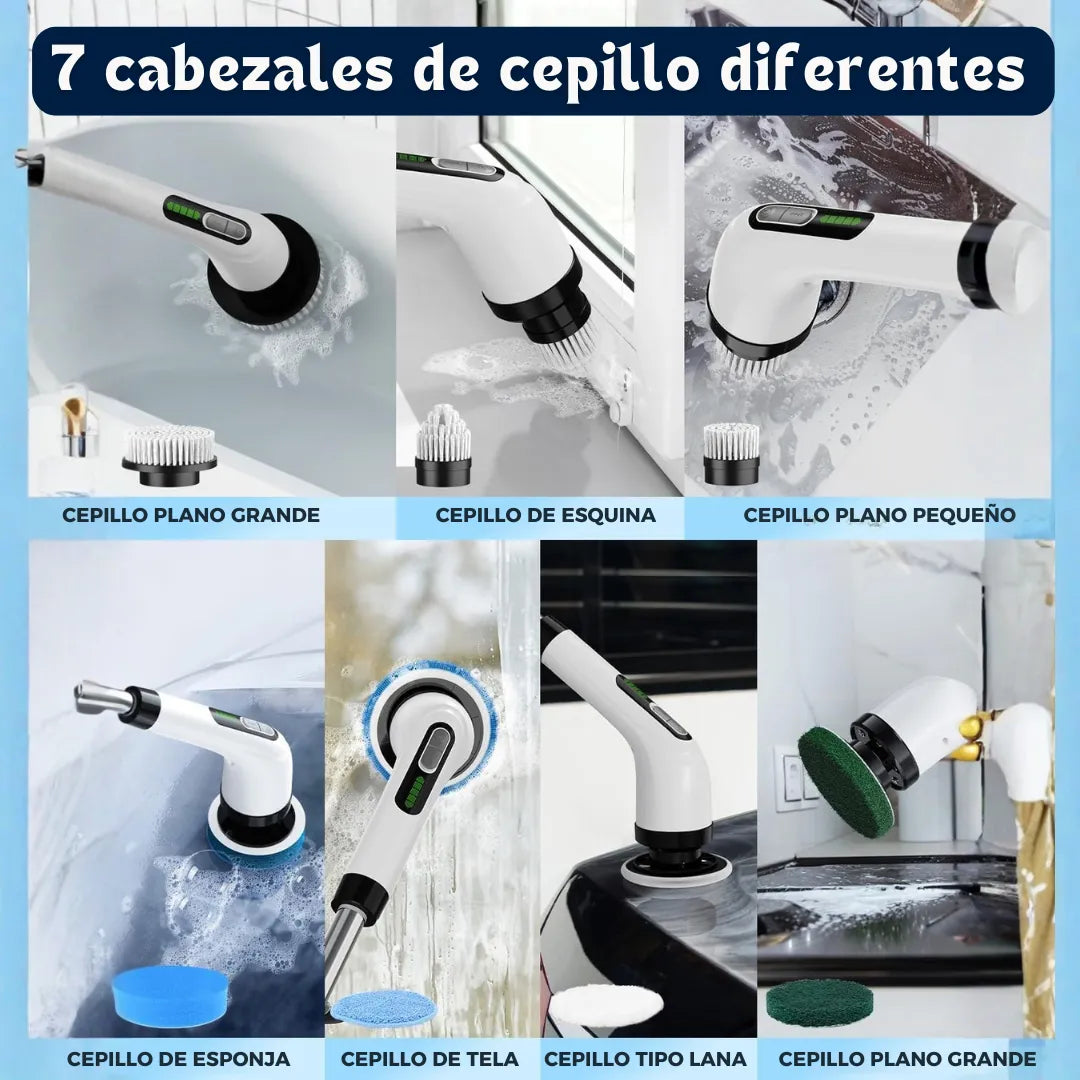 7 cabezales de cepillo diferentes

CEPILLO PLANO GRANDE

CEPILLO DE ESQUINA

CEPILLO PLANO PEQUEÑO

CEPILLO DE ESPONJA

CEPILLO DE TELA

CEPILLO TIPO LANA

CEPILLO PLANO GRANDE