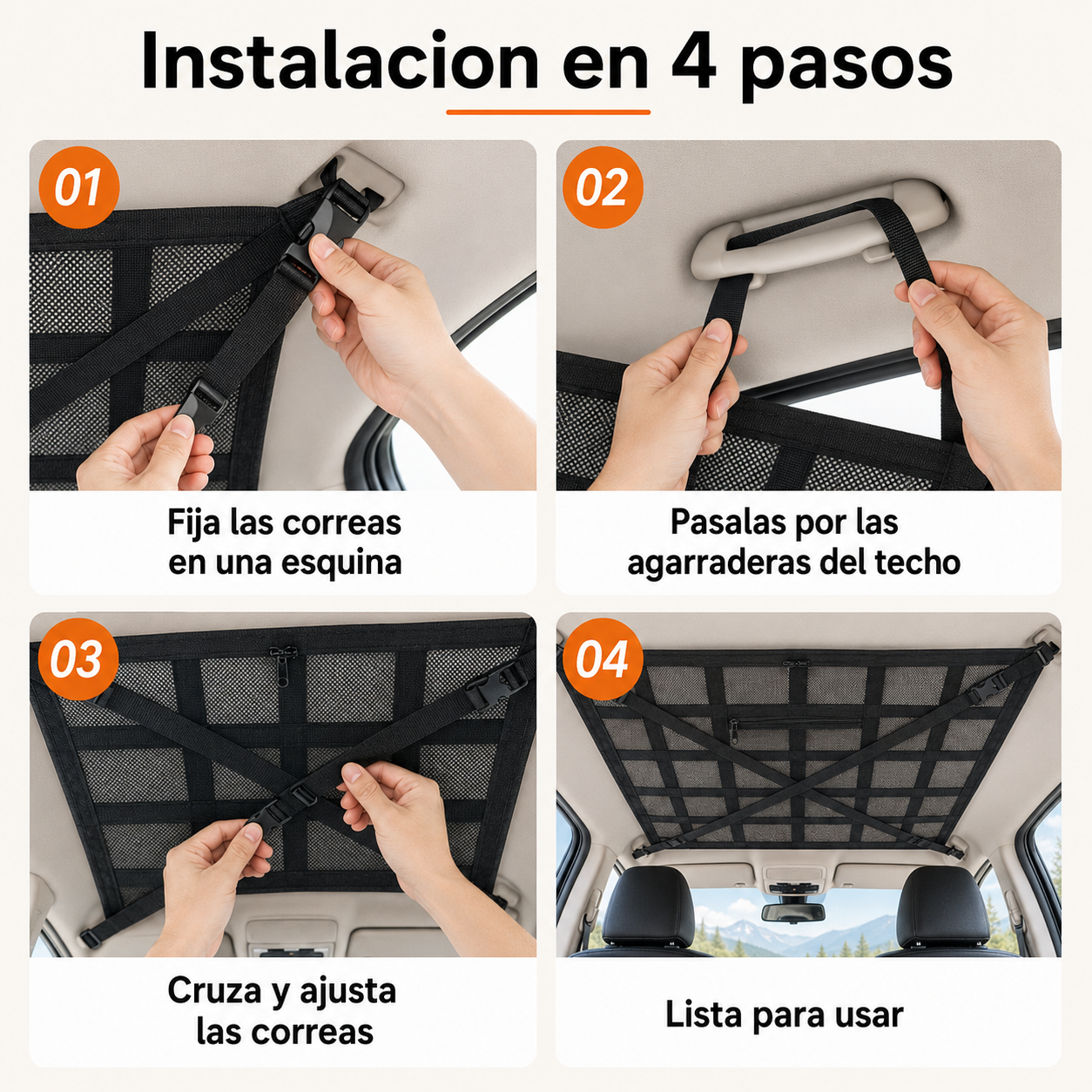 Instalacion en 4 pasos

01

Fija las correas en una esquina

02

Pasalas por las agarraderas del techo

03

Cruza y ajusta las correas

04

Lista para usar