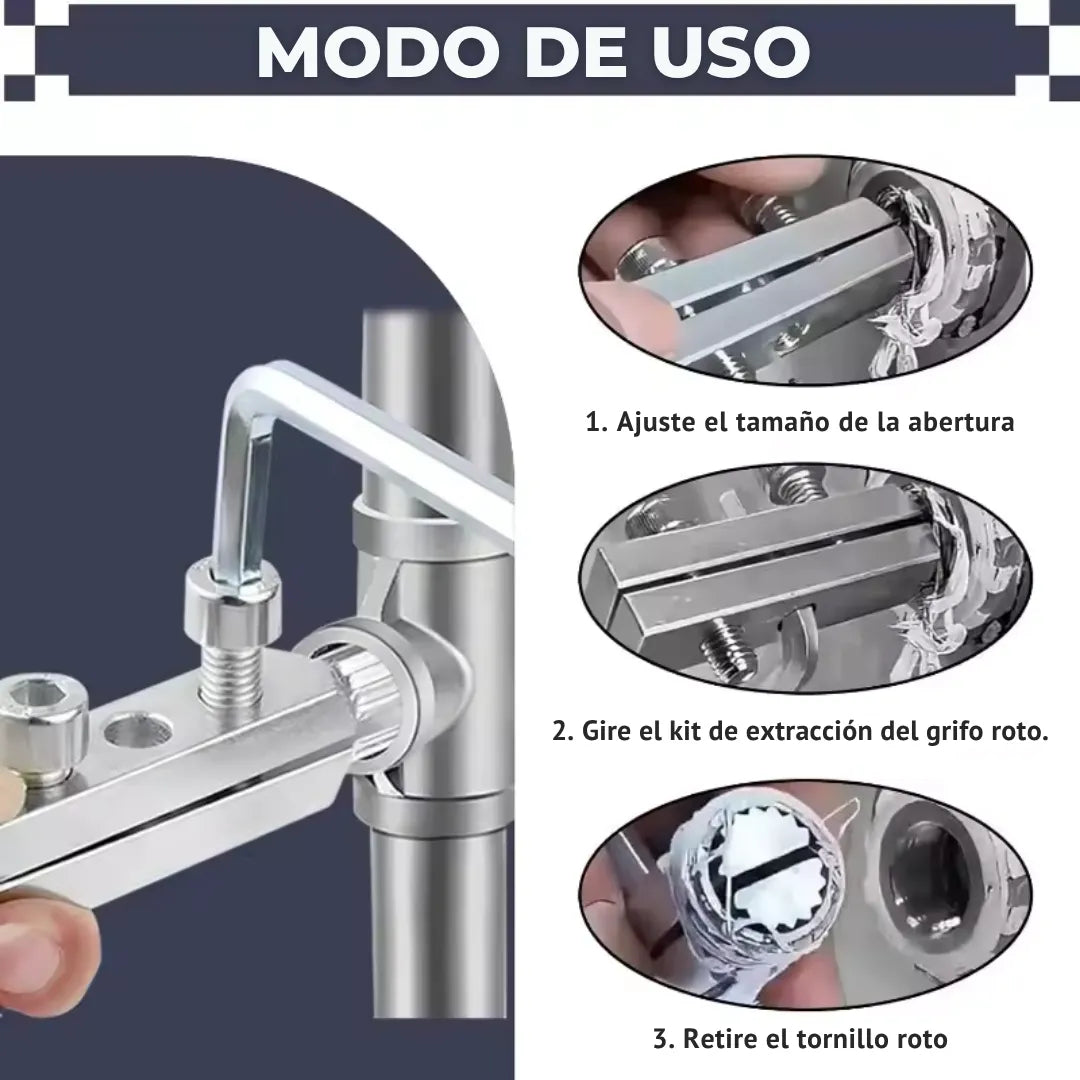 MODO DE USO

1. Ajuste el tamaño de la abertura

2. Gire el kit de extracción del grifo roto.

3. Retire el tornillo roto